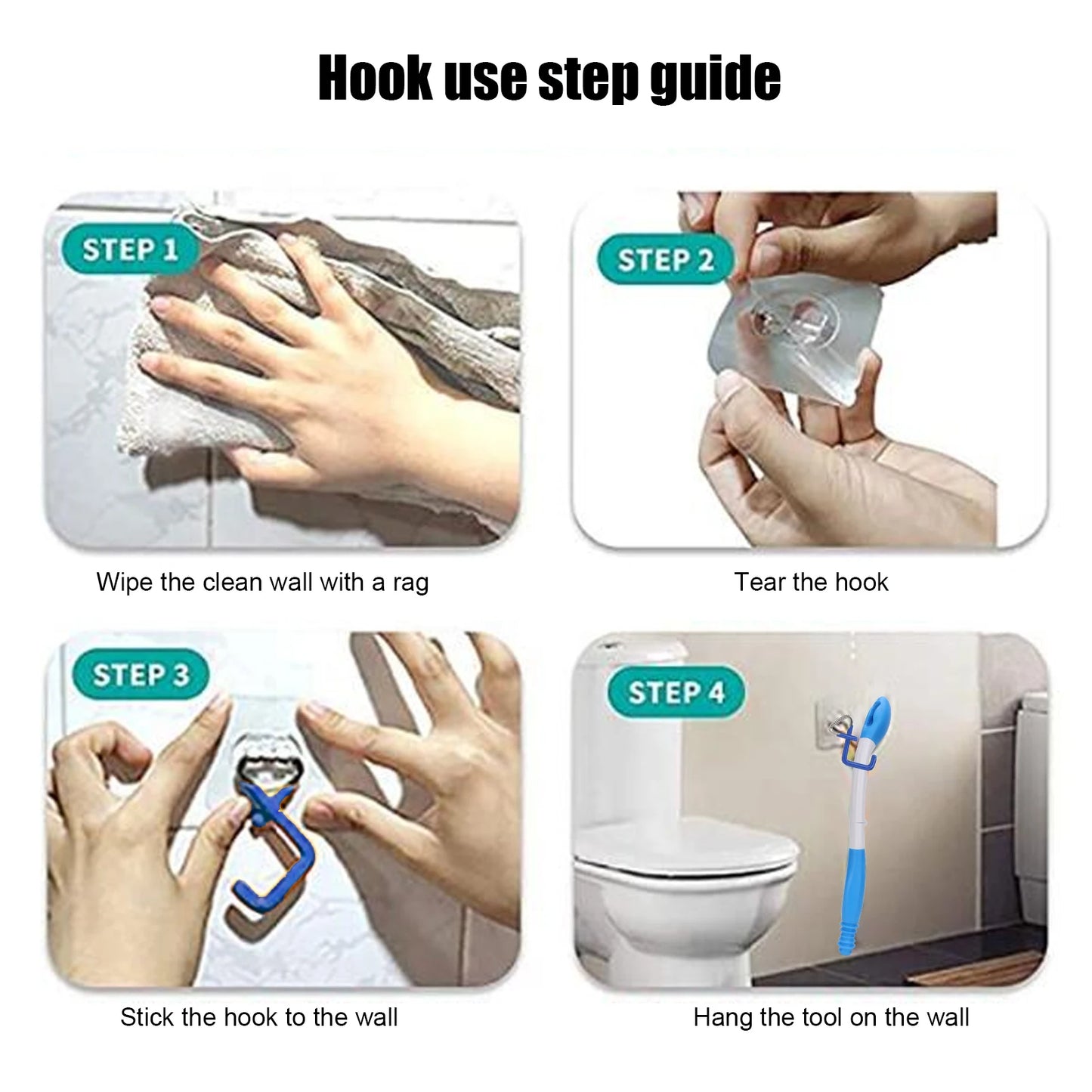 Hook use step guide

STEP 1

Wipe the clean wall with a rag

STEP 2

Tear the hook

STEP 3

Stick the hook to the wall

STEP 4

Hang the tool on the wall