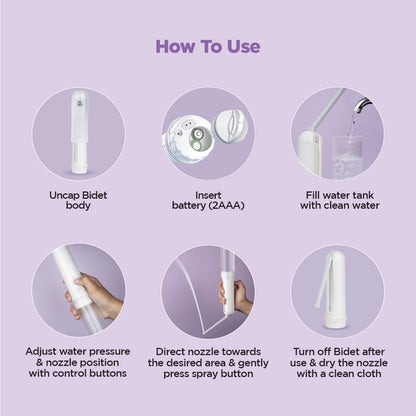 How To Use

Uncap Bidet body

Insert battery (2AAA)

Fill water tank with clean water

Adjust water pressure & nozzle position with control buttons

Direct nozzle towards the desired area & gently press spray button

Turn off Bidet after use & dry the nozzle with a clean cloth